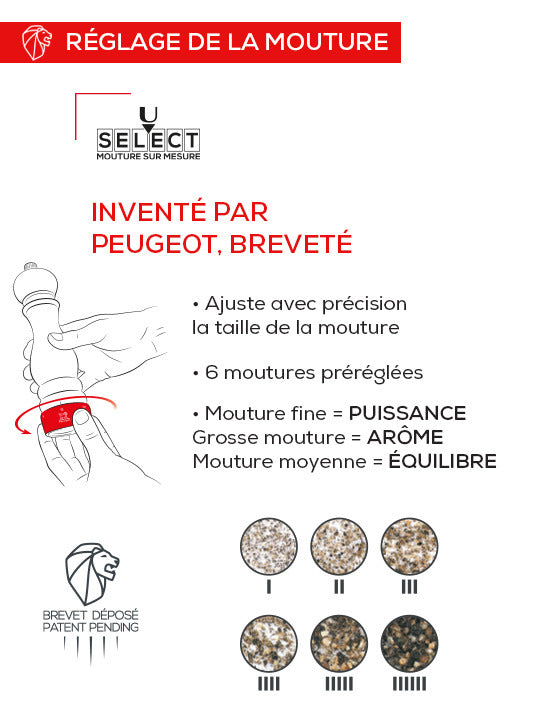 RÉGLAGE DE LA MOUTURE

U
SELECT
MOUTURE SUR MESURE

INVENTÉ PAR PEUGEOT, BREVETÉ

• Ajuste avec précision la taille de la mouture

• 6 moutures préréglées

• Mouture fine = PUISSANCE
Grosse mouture = ARÔME
Mouture moyenne = ÉQUILIBRE

BREVET DÉPOSÉ
PATENT PENDING

I II III
IIII IIIII IIIIII